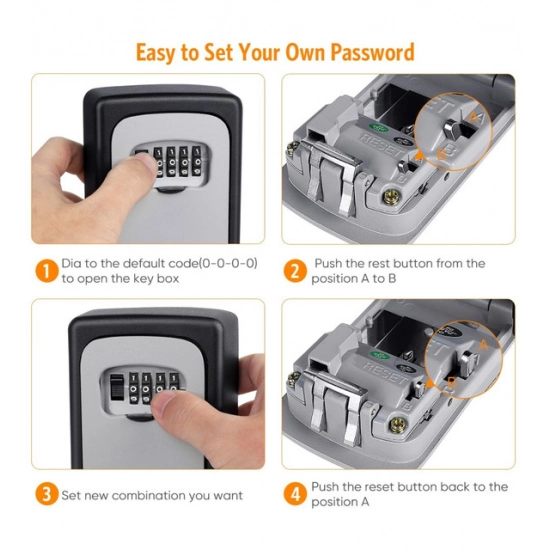 Easy to Set Your Own Password

RESET
A
B

1 Dia to the default code(0-0-0-0) to open the key box

2 Push the rest button from the position A to B

RESET
A
B

3 Set new combination you want

4 Push the reset button back to the position A