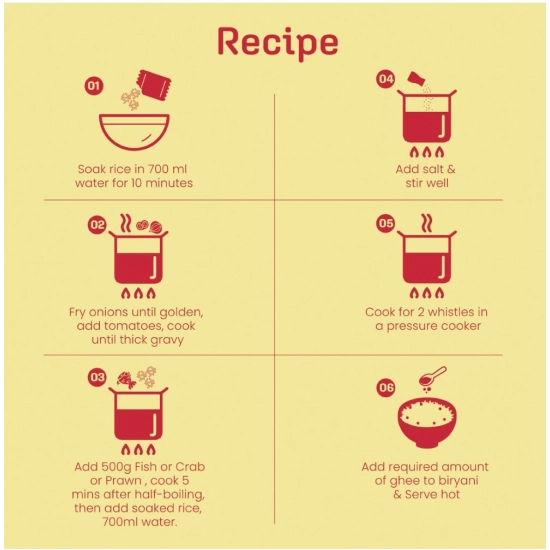 Recipe

01

Soak rice in 700 ml water for 10 minutes

02

Fry onions until golden, add tomatoes, cook until thick gravy

03

Add 500g Fish or Crab or Prawn , cook 5 mins after half-boiling, then add soaked rice, 700ml water.

04

Add salt & stir well

05

Cook for 2 whistles in a pressure cooker

06

Add required amount of ghee to biryani & Serve hot