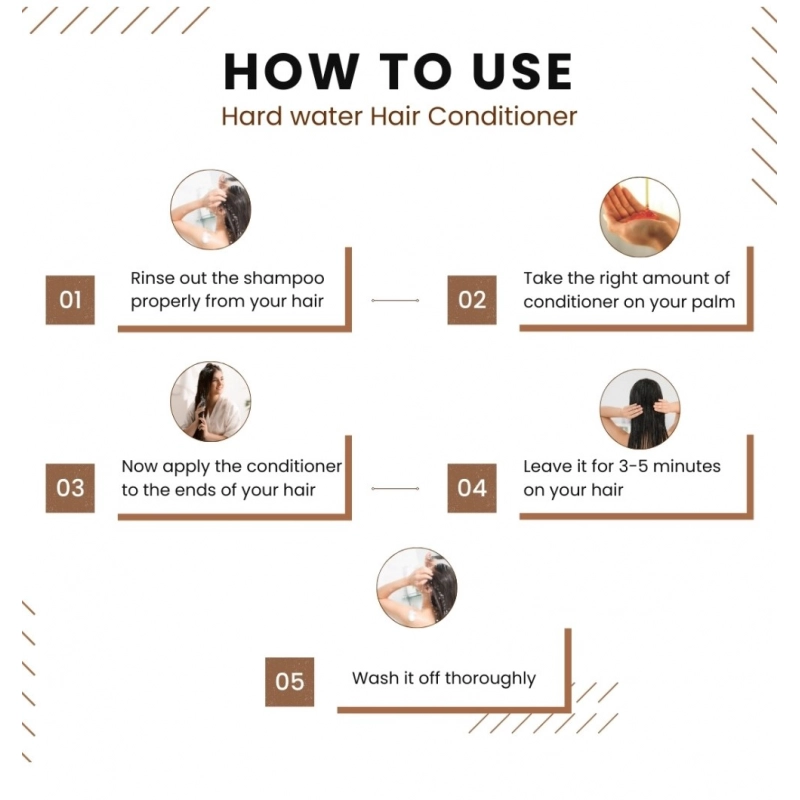 HOW TO USE
Hard water Hair Conditioner

01 Rinse out the shampoo properly from your hair

02 Take the right amount of conditioner on your palm

03 Now apply the conditioner to the ends of your hair

04 Leave it for 3-5 minutes on your hair

05 Wash it off thoroughly