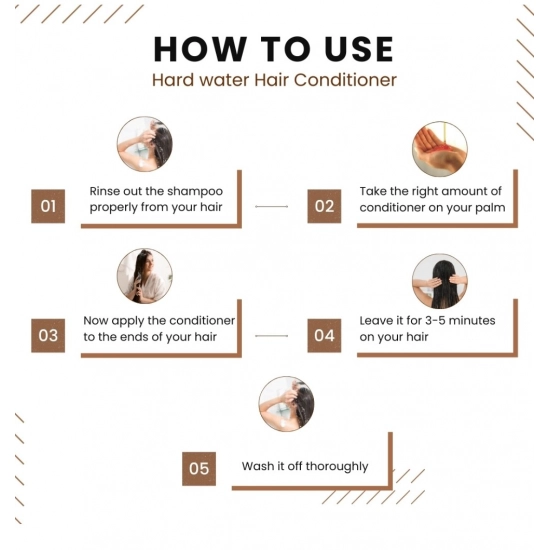 HOW TO USE
Hard water Hair Conditioner

01
Rinse out the shampoo properly from your hair

02
Take the right amount of conditioner on your palm

03
Now apply the conditioner to the ends of your hair

04
Leave it for 3-5 minutes on your hair

05
Wash it off thoroughly