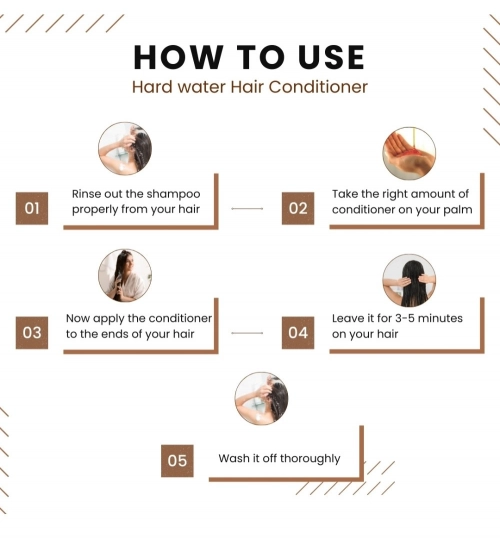 HOW TO USE
Hard water Hair Conditioner

01
Rinse out the shampoo properly from your hair

02
Take the right amount of conditioner on your palm

03
Now apply the conditioner to the ends of your hair

04
Leave it for 3-5 minutes on your hair

05
Wash it off thoroughly