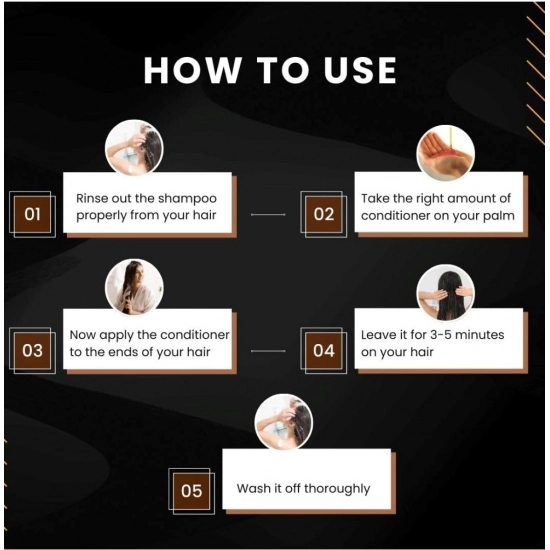 HOW TO USE

01

Rinse out the shampoo properly from your hair

02

Take the right amount of conditioner on your palm

03

Now apply the conditioner to the ends of your hair

04

Leave it for 3-5 minutes on your hair

05

Wash it off thoroughly