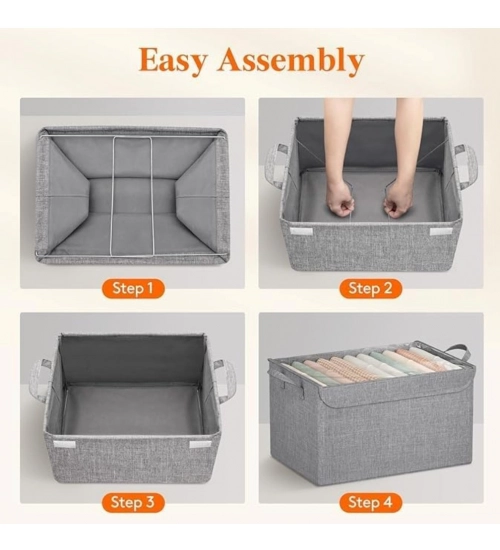 Easy Assembly

Step 1

Step 2

Step 3

Step 4