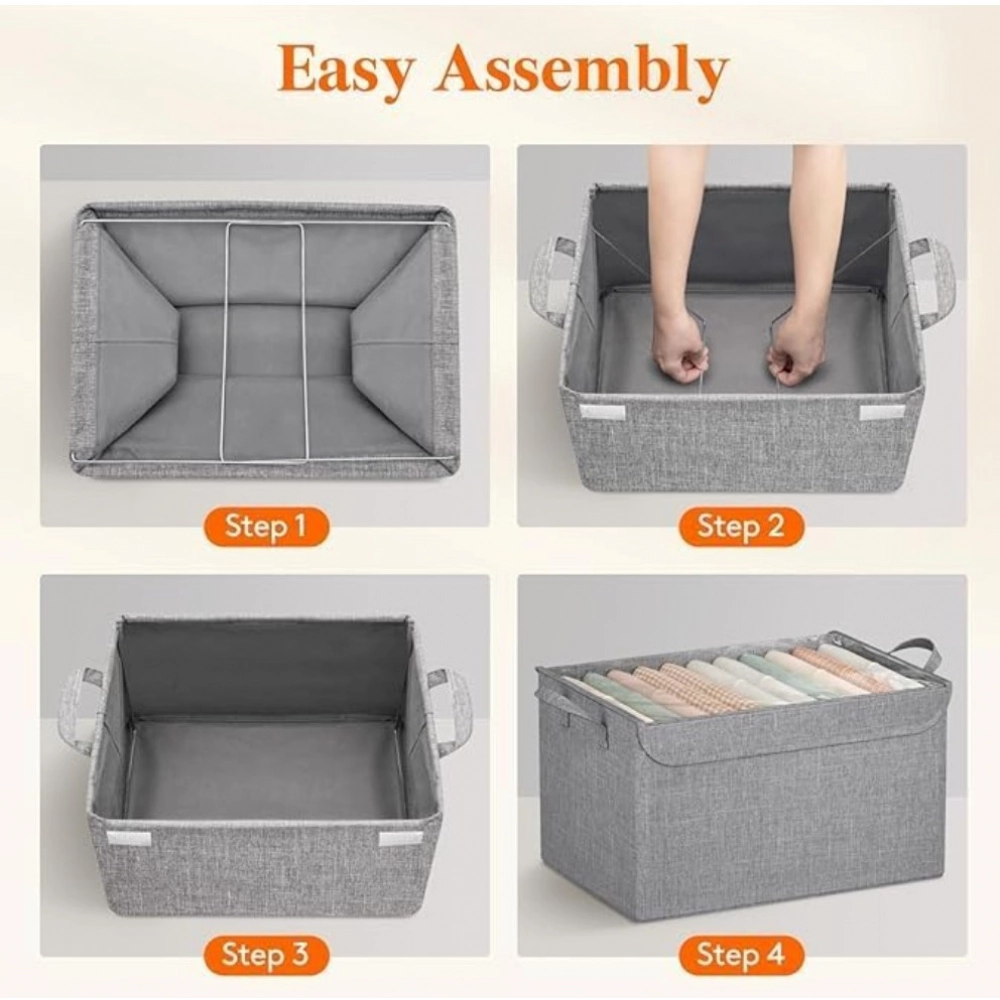 Easy Assembly

Step 1

Step 2

Step 3

Step 4