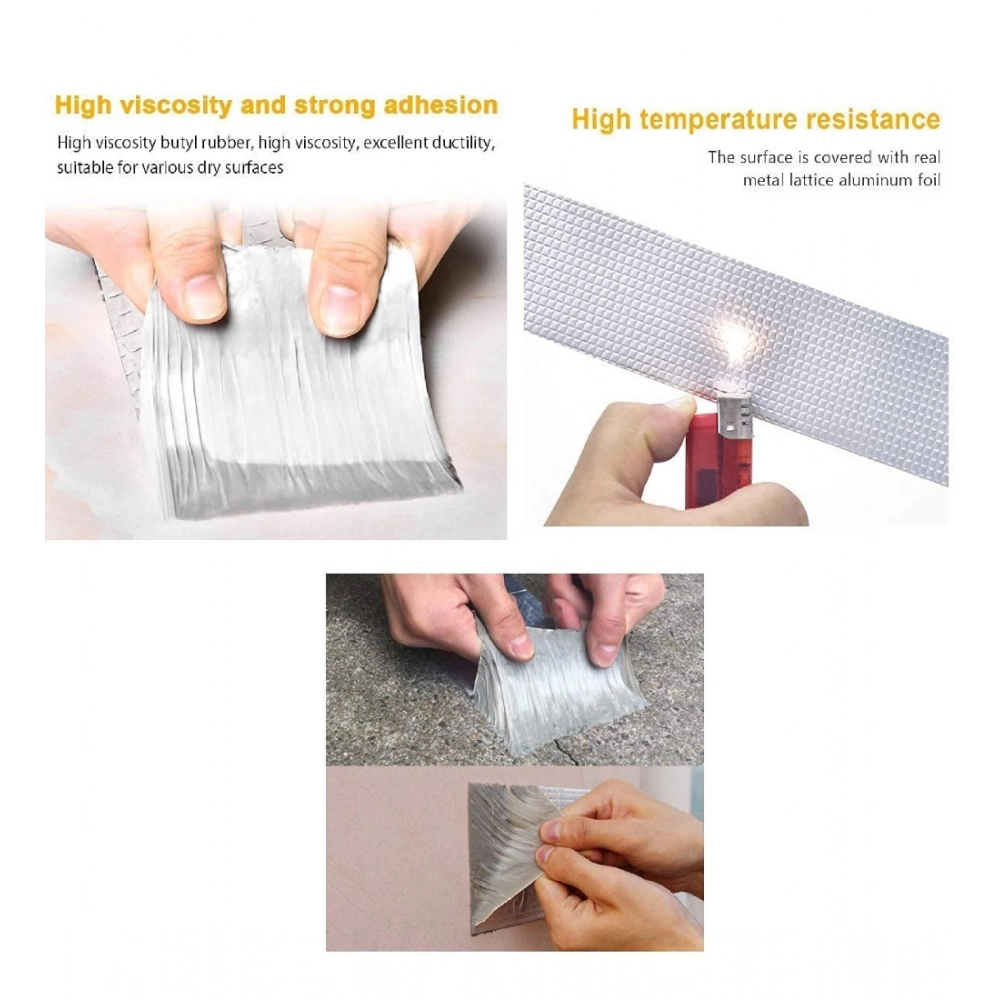 High viscosity and strong adhesion

High viscosity butyl rubber, high viscosity, excellent ductility, suitable for various dry surfaces

High temperature resistance

The surface is covered with real metal lattice aluminum foil