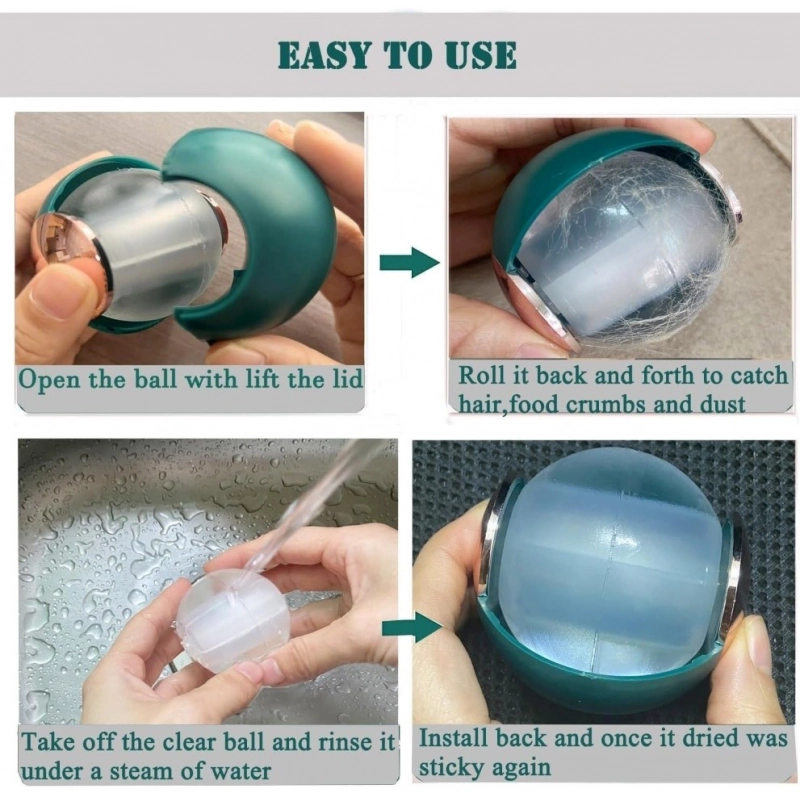 EASY TO USE

Open the ball with lift the lid

Roll it back and forth to catch hair,food crumbs and dust

Take off the clear ball and rinse it under a steam of water

Install back and once it dried was sticky again