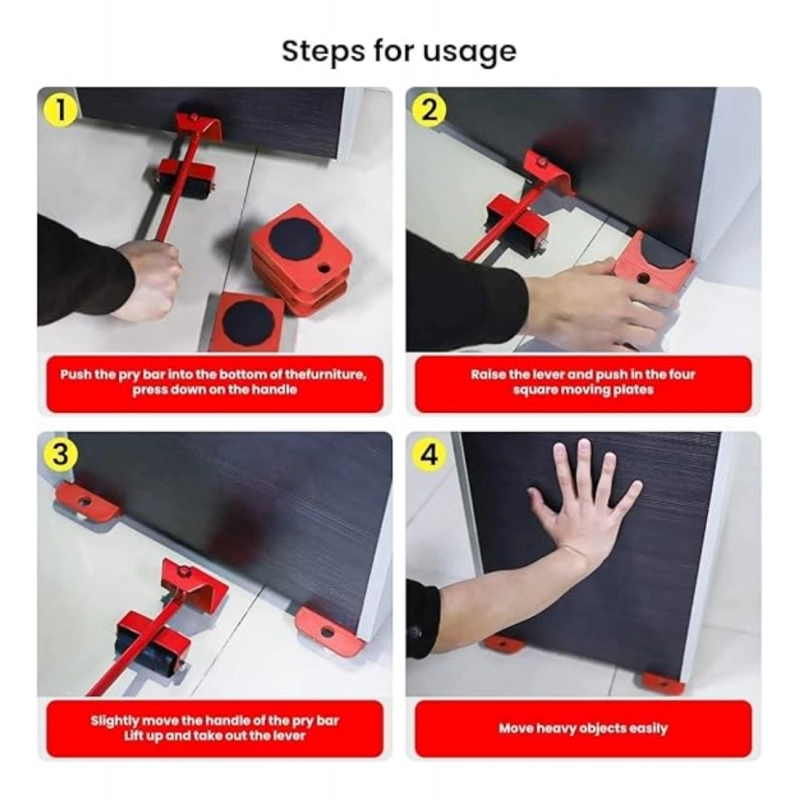 Steps for usage

1

Push the pry bar into the bottom of thefurniture, press down on the handle

2

Raise the lever and push in the four square moving plates

3

Slightly move the handle of the pry bar Lift up and take out the lever

4

Move heavy objects easily