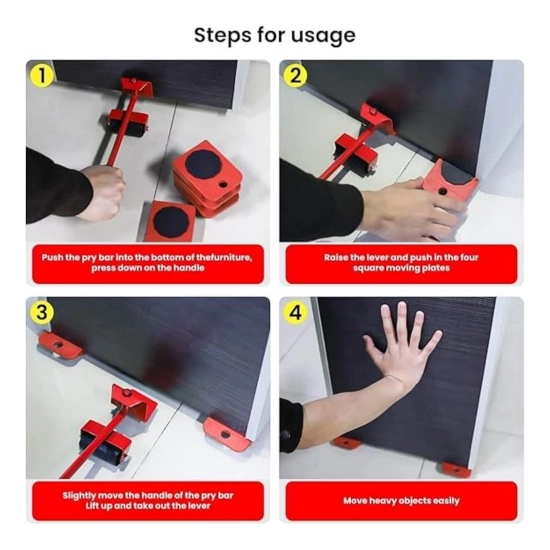 Steps for usage

1

Push the pry bar into the bottom of thefurniture, press down on the handle

2

Raise the lever and push in the four square moving plates

3

Slightly move the handle of the pry bar Lift up and take out the lever

4

Move heavy objects easily