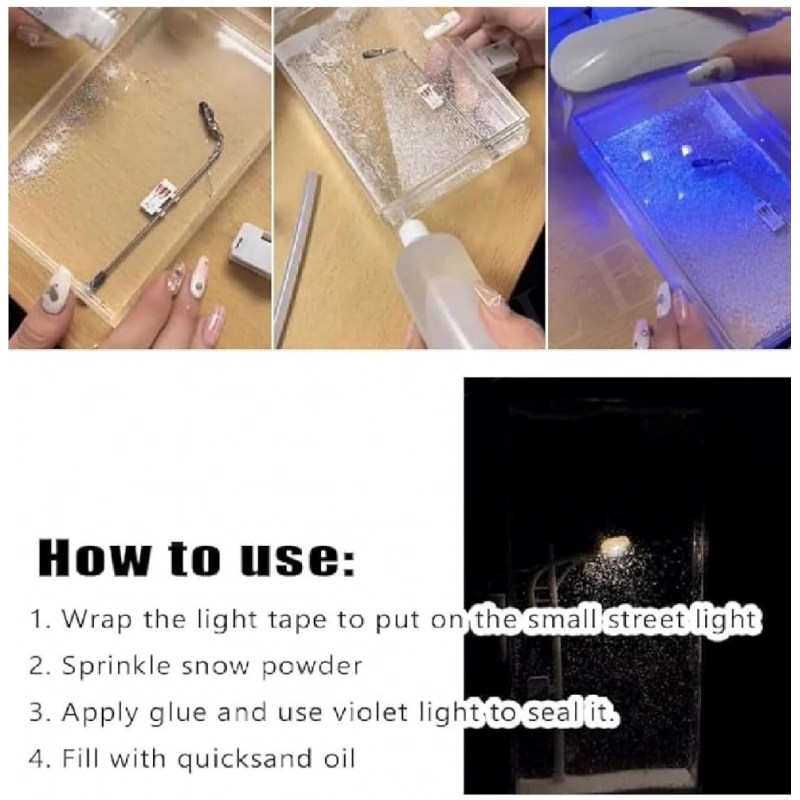 How to use:

1. Wrap the light tape to put on the small street light
2. Sprinkle snow powder
3. Apply glue and use violet light to seal it.
4. Fill with quicksand oil