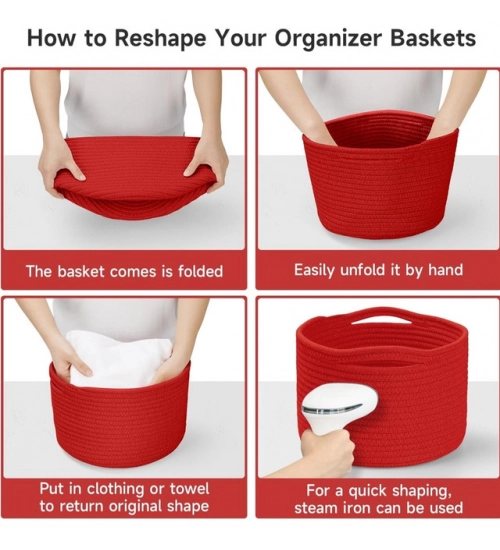 How to Reshape Your Organizer Baskets

The basket comes is folded

Easily unfold it by hand

Put in clothing or towel to return original shape

For a quick shaping, steam iron can be used