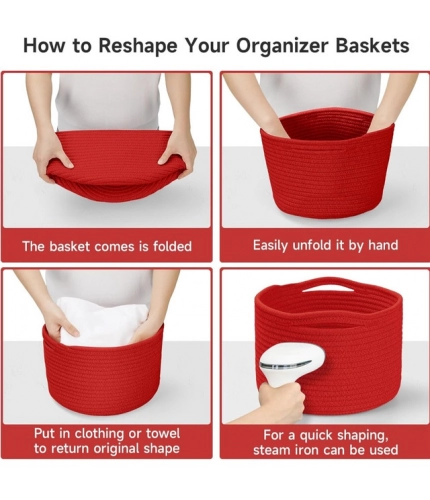 How to Reshape Your Organizer Baskets

The basket comes is folded

Easily unfold it by hand

Put in clothing or towel to return original shape

For a quick shaping, steam iron can be used