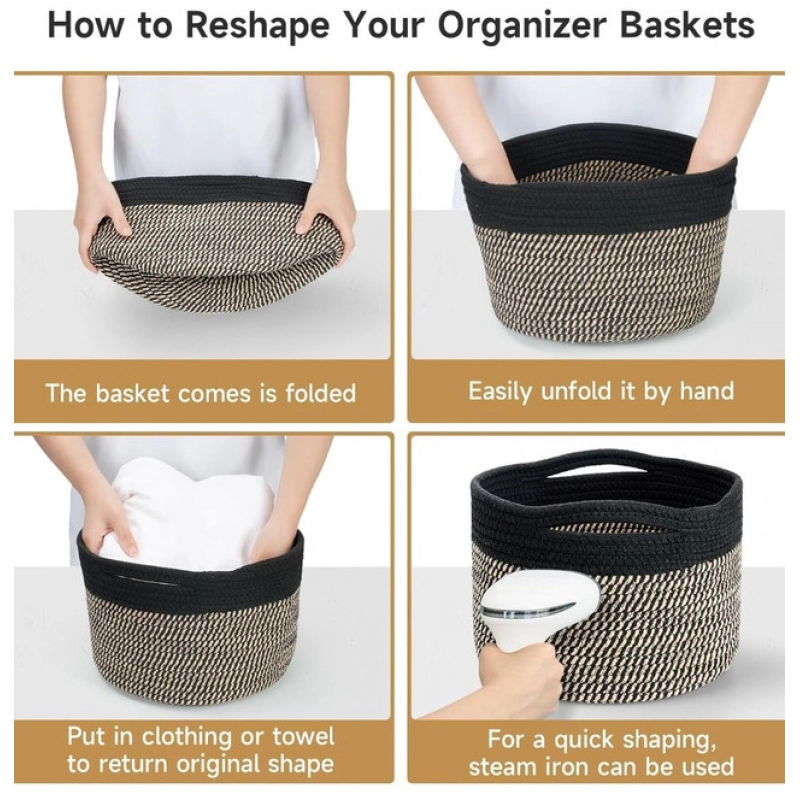 How to Reshape Your Organizer Baskets

The basket comes is folded

Easily unfold it by hand

Put in clothing or towel to return original shape

For a quick shaping, steam iron can be used